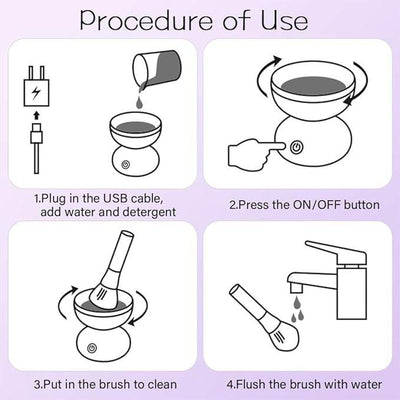 Procedure of Use

1.Plug in the USB cable, add water and detergent

2.Press the ON/OFF button

3.Put in the brush to clean

4.Flush the brush with water